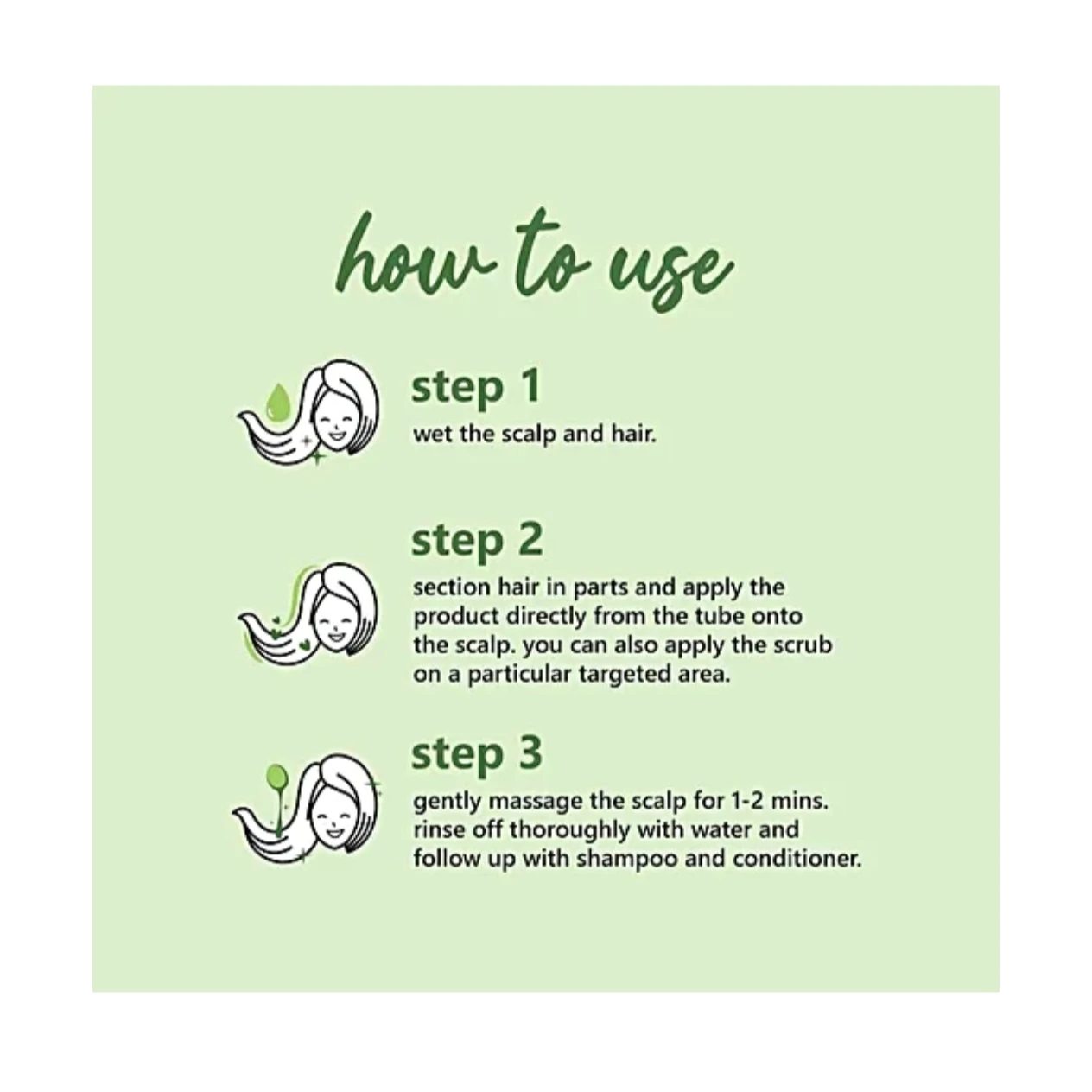 how to use

step 1
wet the scalp and hair.

step 2
section hair in parts and apply the product directly from the tube onto the scalp. you can also apply the scrub on a particular targeted area.

step 3
gently massage the scalp for 1-2 mins. rinse off thoroughly with water and follow up with shampoo and conditioner.